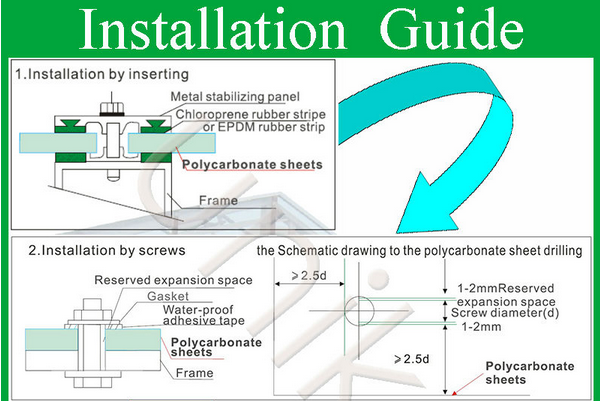 Installation Guide

1.Installation by inserting

Metal stabilizing panel
Chloroprene rubber stripe or EPDM rubber strip
Polycarbonate sheets
Frame

2.Installation by screws

Reserved expansion space
Gasket
Water-proof adhesive tape
Polycarbonate sheets
Frame

the Schematic drawing to the polycarbonate sheet drilling

$\geqslant 2.5d$
1-2mmReserved expansion space
Screw diameter(d)
1-2mm
$\geqslant 2.5d$
Polycarbonate sheets